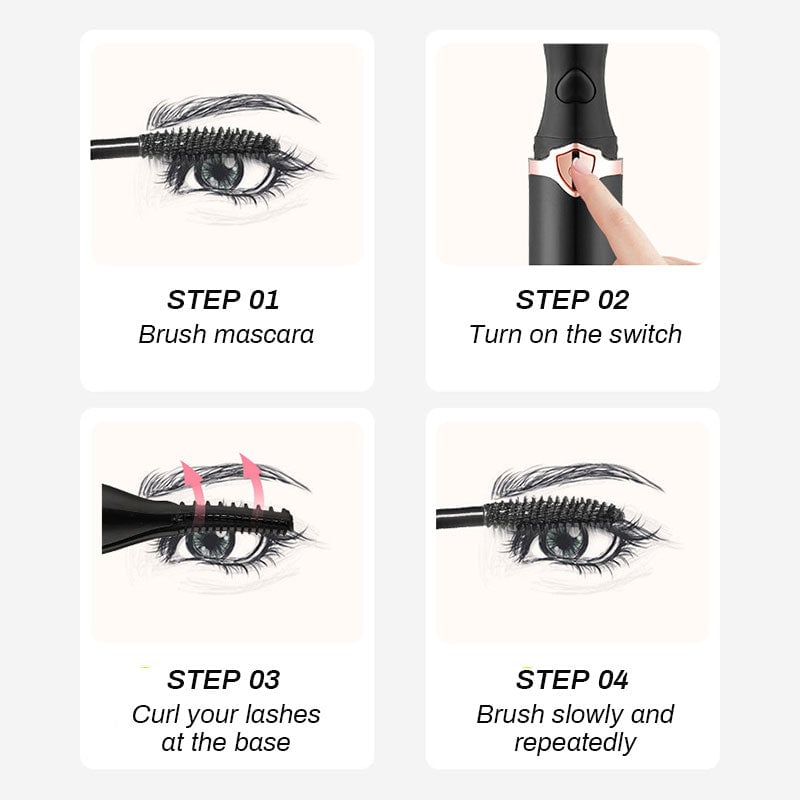 STEP 01
Brush mascara

STEP 02
Turn on the switch

STEP 03
Curl your lashes at the base

STEP 04
Brush slowly and repeatedly